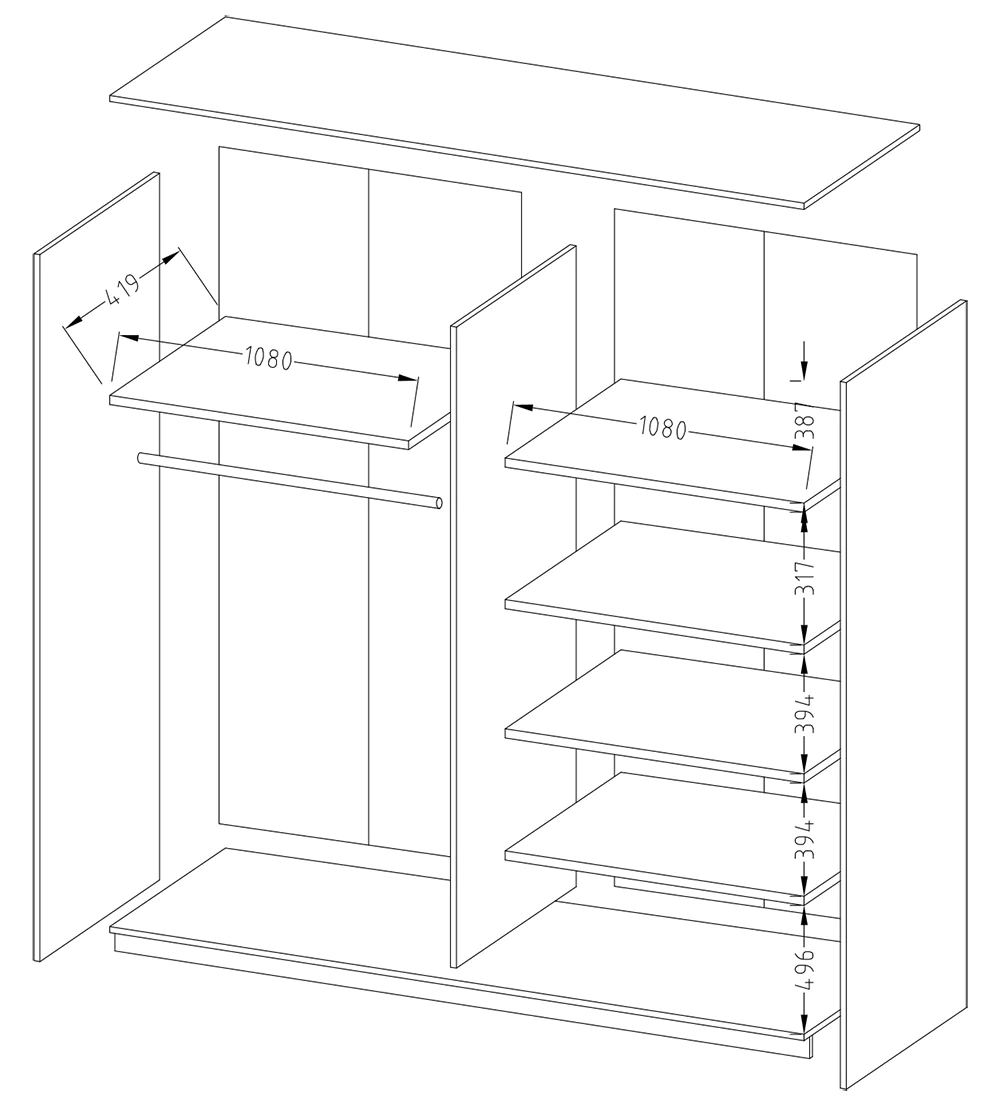 419
1080
1080
387
317
394
394
496