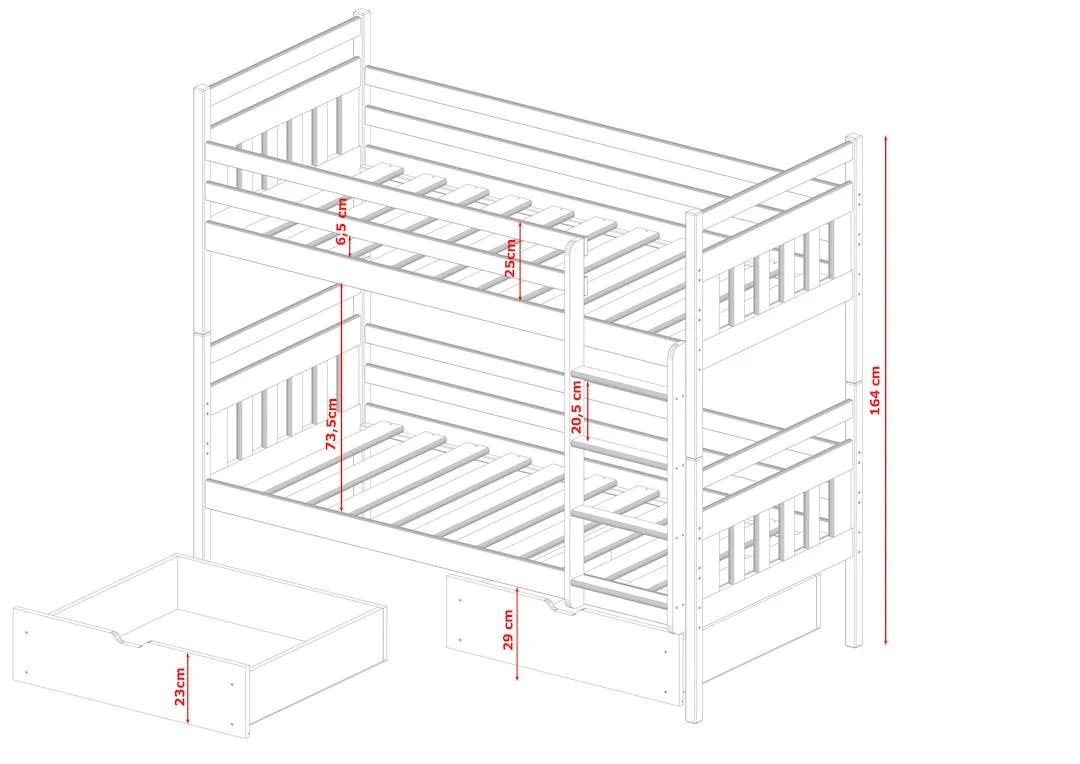 6,5 cm
25cm
73,5cm
20,5 cm
164 cm
29 cm
23cm