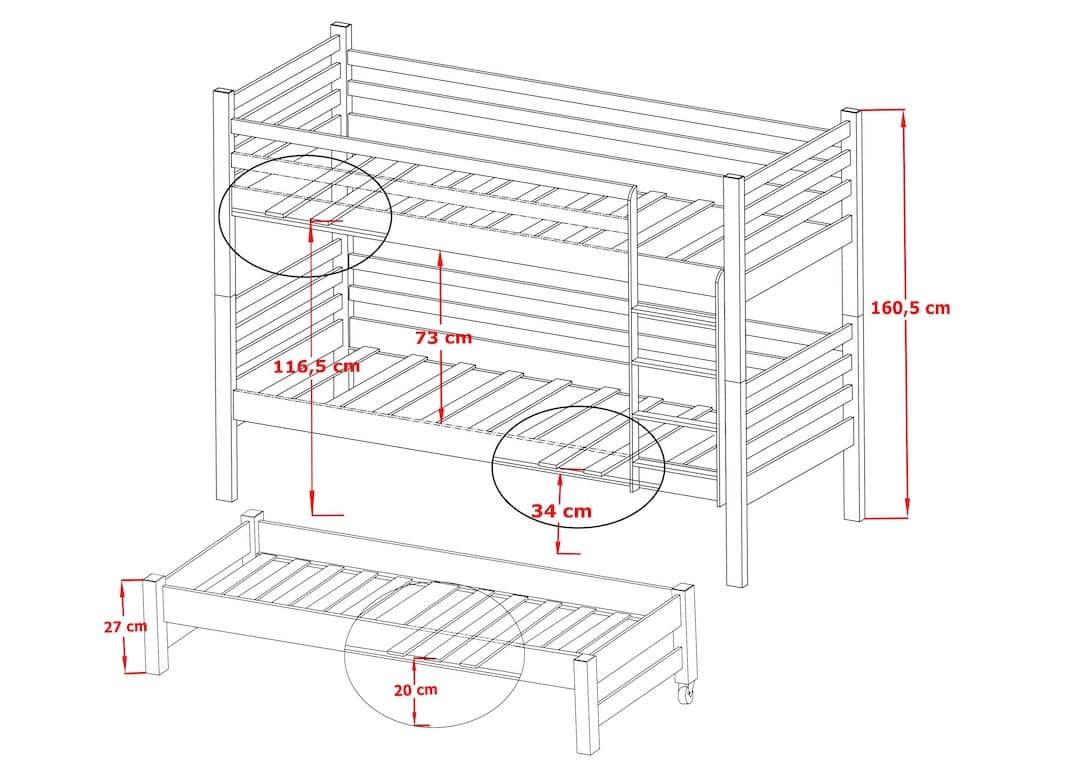 160,5 cm

73 cm

116,5 cm

34 cm

27 cm

20 cm