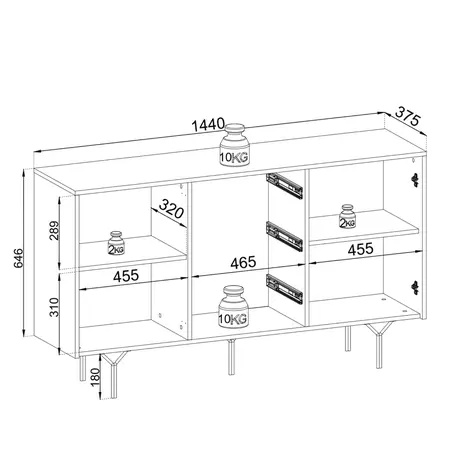 1440
375
10KG
646
289
320
2KG
2KG
455
465
455
310
10KG
180