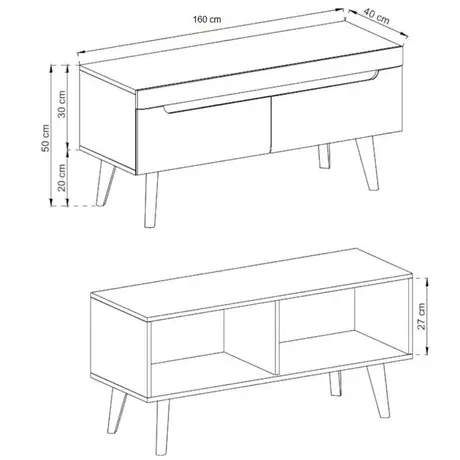 160 cm
40 cm
50 cm
30 cm
20 cm
27 cm