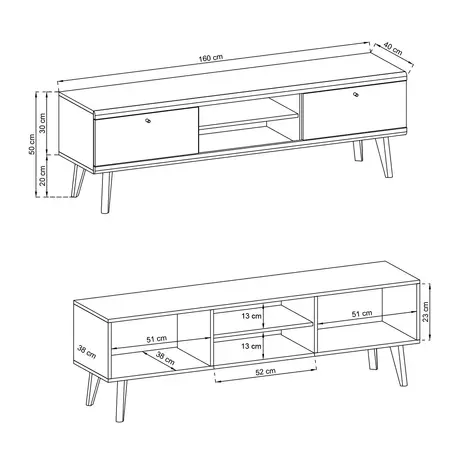 160 cm
40 cm
50 cm
30 cm
20 cm

13 cm
51 cm
23 cm
51 cm
13 cm
38 cm
38 cm
52 cm