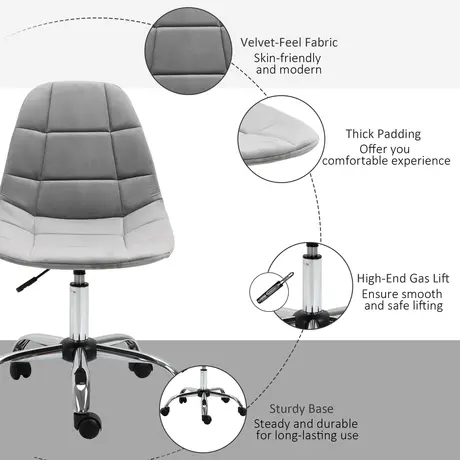 Velvet-Feel Fabric
Skin-friendly and modern

Thick Padding
Offer you comfortable experience

High-End Gas Lift
Ensure smooth and safe lifting

Sturdy Base
Steady and durable for long-lasting use