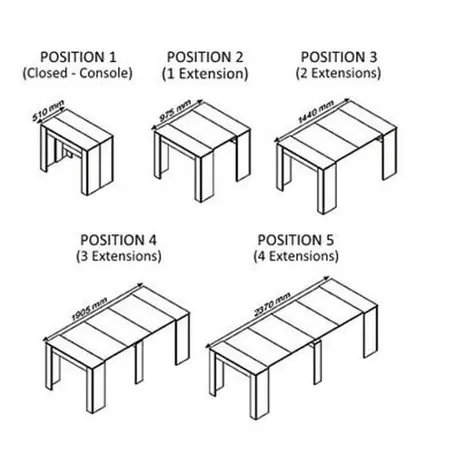 POSITION 1
(Closed - Console)

510 mm

POSITION 2
(1 Extension)

975 mm

POSITION 3
(2 Extensions)

1440 mm

POSITION 4
(3 Extensions)

1905 mm

POSITION 5
(4 Extensions)

2370 mm