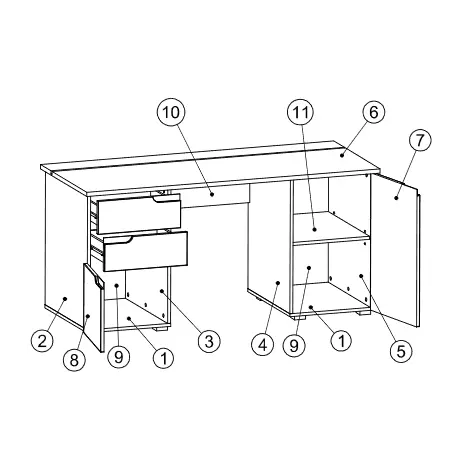 10
11
6
7
2
8
9
1
3
4
9
1
5