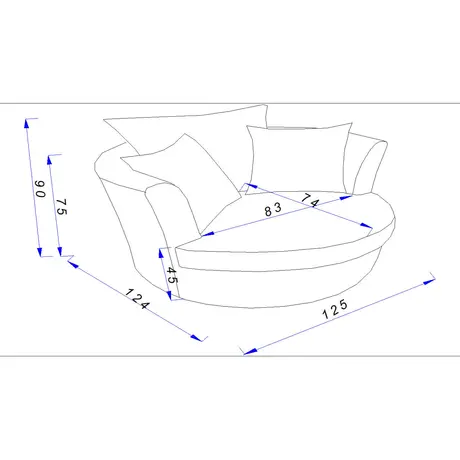 90
75
83
74
45
124
125