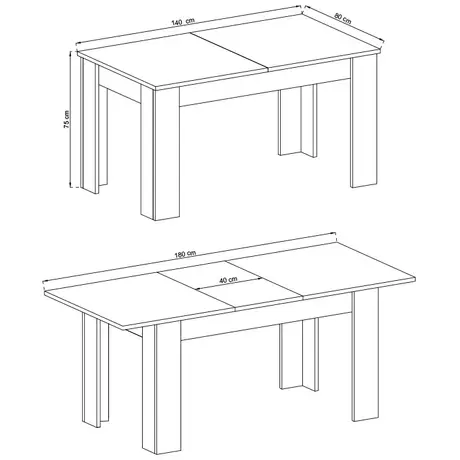 140 cm
80 cm
75 cm
180 cm
40 cm